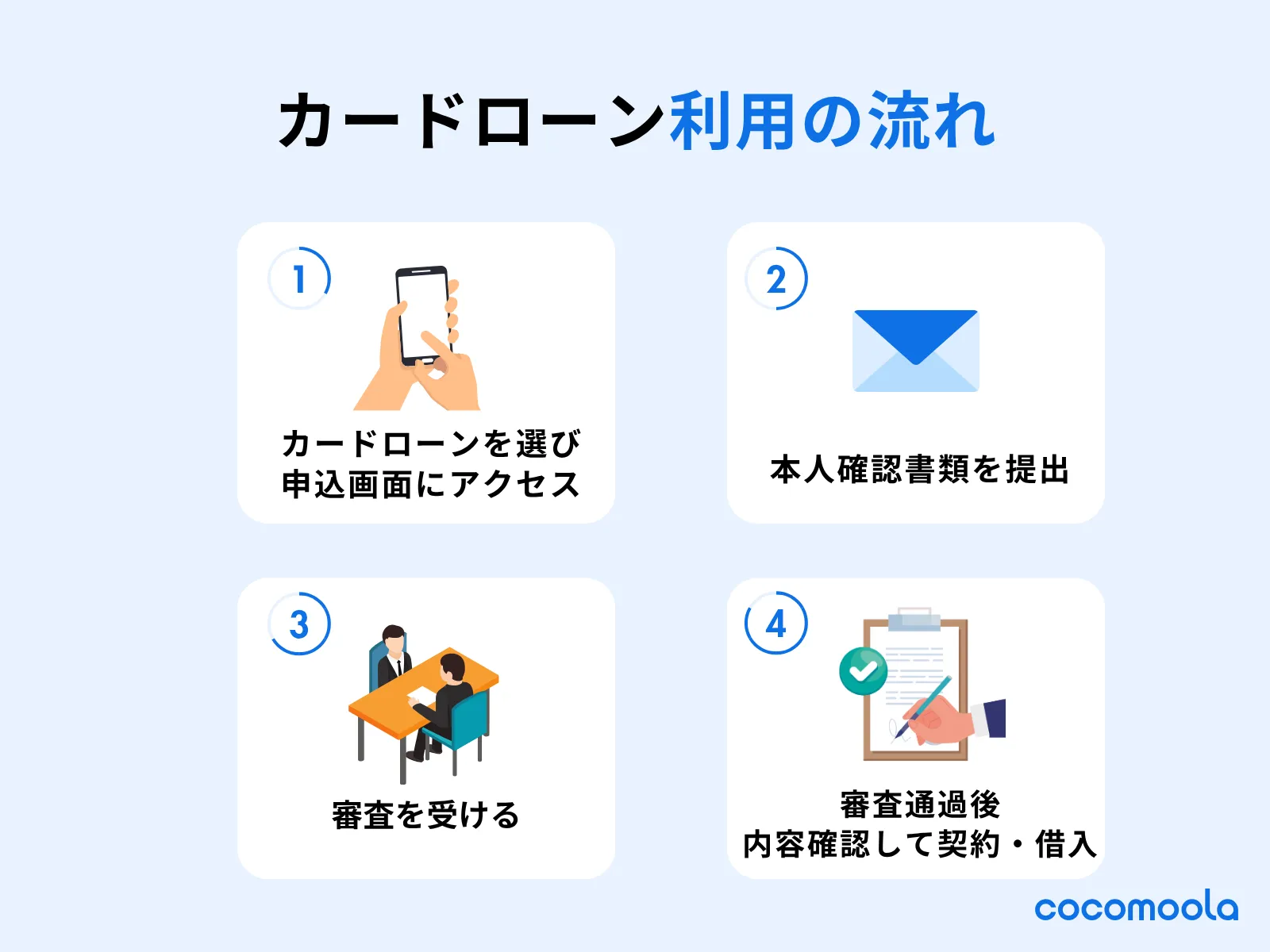 カードローン利用の流れ

1

カードローンを選び
申込画面にアクセス

2

本人確認書類を提出

3

審査を受ける

4

審査通過後
内容確認して契約・借入

cocomoola